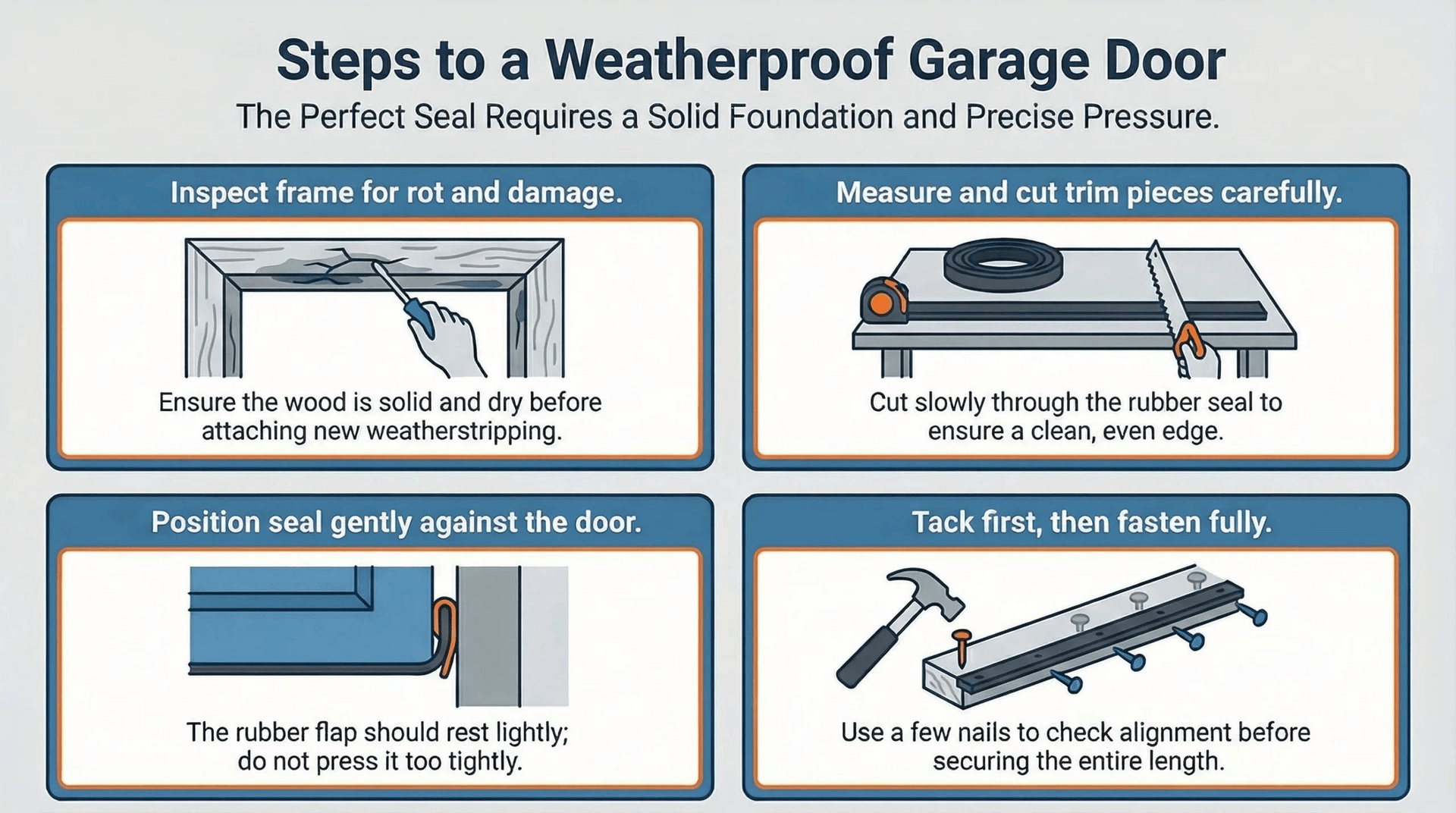 Steps to a Weatherproof Garage Door

The Perfect Seal Requires a Solid Foundation and Precise Pressure.

Inspect frame for rot and damage.

Ensure the wood is solid and dry before attaching new weatherstripping.

Measure and cut trim pieces carefully.

Cut slowly through the rubber seal to ensure a clean, even edge.

Position seal gently against the door.

The rubber flap should rest lightly; do not press it too tightly.

Tack first, then fasten fully.

Use a few nails to check alignment before securing the entire length.