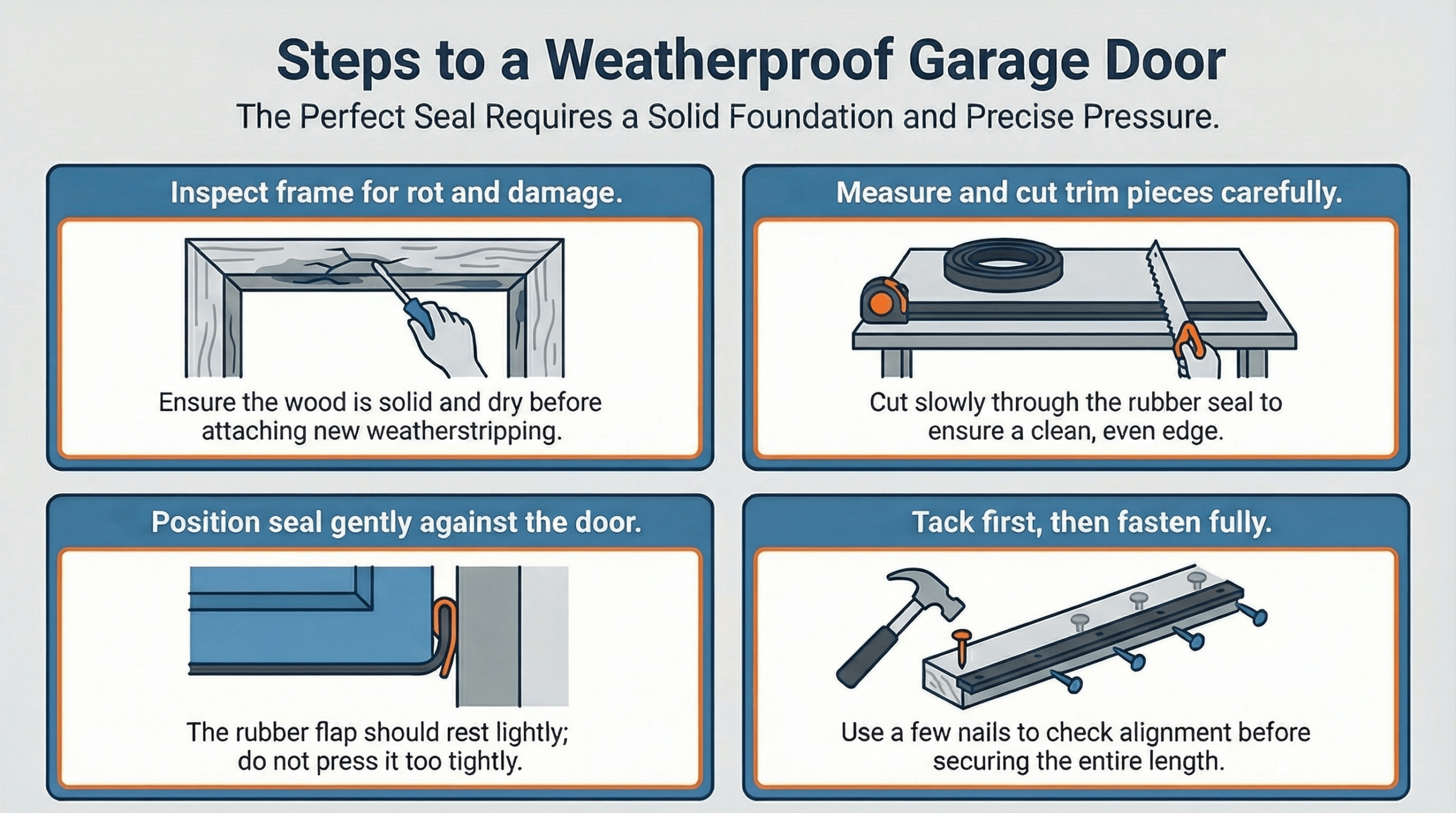 Steps to a Weatherproof Garage Door

The Perfect Seal Requires a Solid Foundation and Precise Pressure.

Inspect frame for rot and damage.

Ensure the wood is solid and dry before attaching new weatherstripping.

Measure and cut trim pieces carefully.

Cut slowly through the rubber seal to ensure a clean, even edge.

Position seal gently against the door.

The rubber flap should rest lightly; do not press it too tightly.

Tack first, then fasten fully.

Use a few nails to check alignment before securing the entire length.