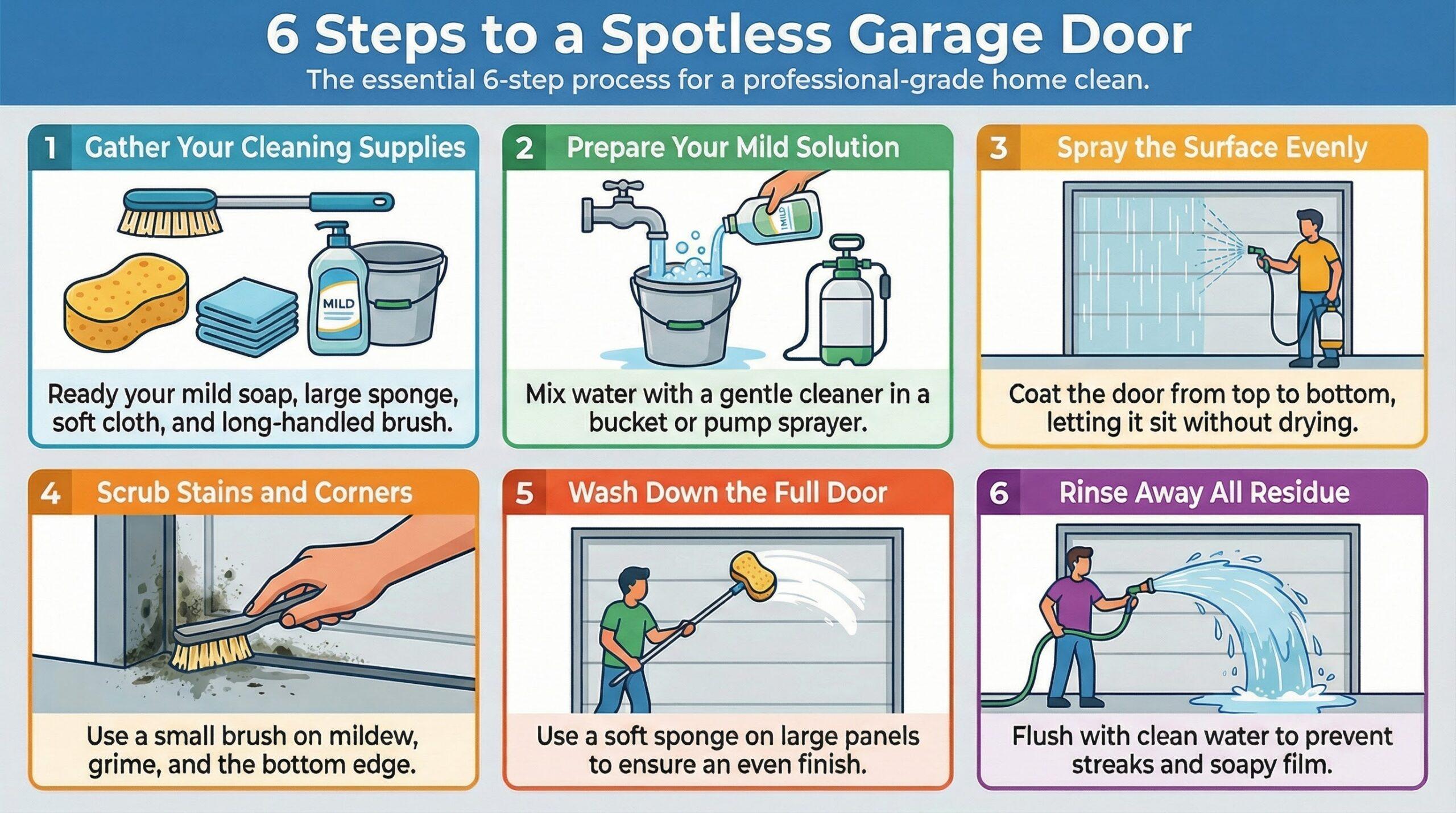 6 Steps to a Spotless Garage Door
The essential 6-step process for a professional-grade home clean.

1 Gather Your Cleaning Supplies

MILD

Ready your mild soap, large sponge, soft cloth, and long-handled brush.

2 Prepare Your Mild Solution

MILD

Mix water with a gentle cleaner in a bucket or pump sprayer.

3 Spray the Surface Evenly

Coat the door from top to bottom, letting it sit without drying.

4 Scrub Stains and Corners

Use a small brush on mildew, grime, and the bottom edge.

5 Wash Down the Full Door

Use a soft sponge on large panels to ensure an even finish.

6 Rinse Away All Residue

Flush with clean water to prevent streaks and soapy film.